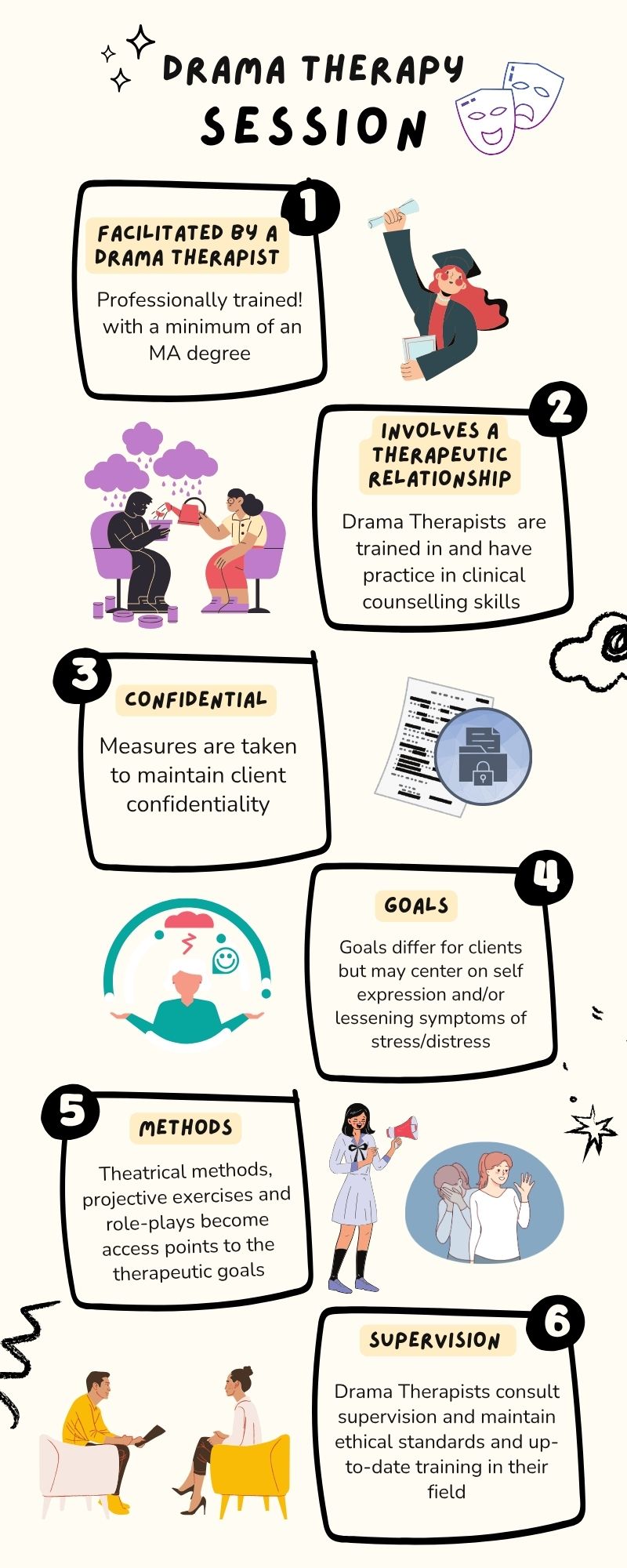 DRAMA THERAPY SESSION

1

FACILITATED BY A DRAMA THERAPIST

Professionally trained! with a minimum of an MA degree

2

INVOLVES A THERAPEUTIC RELATIONSHIP

Drama Therapists are trained in and have practice in clinical counselling skills

3

CONFIDENTIAL

Measures are taken to maintain client confidentiality

4

GOALS

Goals differ for clients but may center on self expression and/or lessening symptoms of stress/distress

5

METHODS

Theatrical methods, projective exercises and role-plays become access points to the therapeutic goals

6

SUPERVISION

Drama Therapists consult supervision and maintain ethical standards and up-to-date training in their field