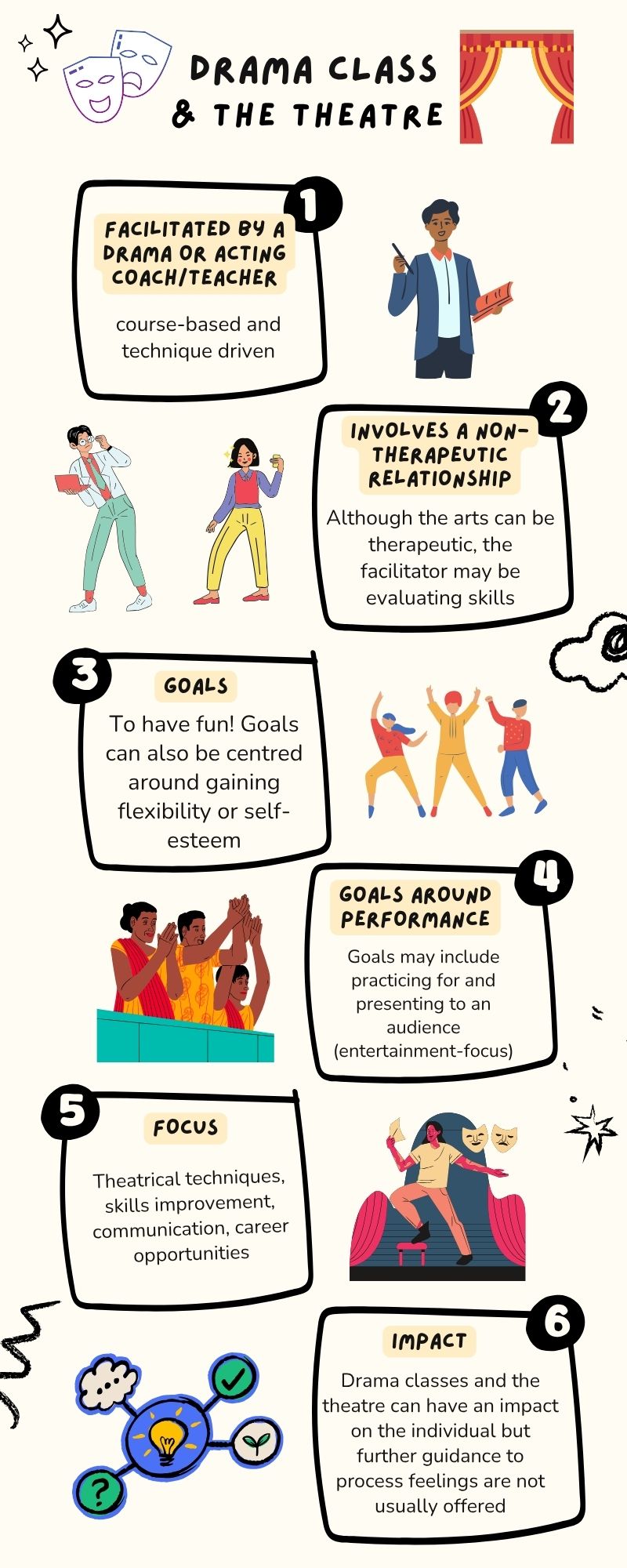 DRAMA CLASS & THE THEATRE

1
FACILITATED BY A DRAMA OR ACTING COACH/TEACHER

course-based and technique driven

2
INVOLVES A NON-THERAPEUTIC RELATIONSHIP

Although the arts can be therapeutic, the facilitator may be evaluating skills

3
GOALS

To have fun! Goals can also be centred around gaining flexibility or self-esteem

4
GOALS AROUND PERFORMANCE

Goals may include practicing for and presenting to an audience (entertainment-focus)

5
FOCUS

Theatrical techniques, skills improvement, communication, career opportunities

6
IMPACT

Drama classes and the theatre can have an impact on the individual but further guidance to process feelings are not usually offered